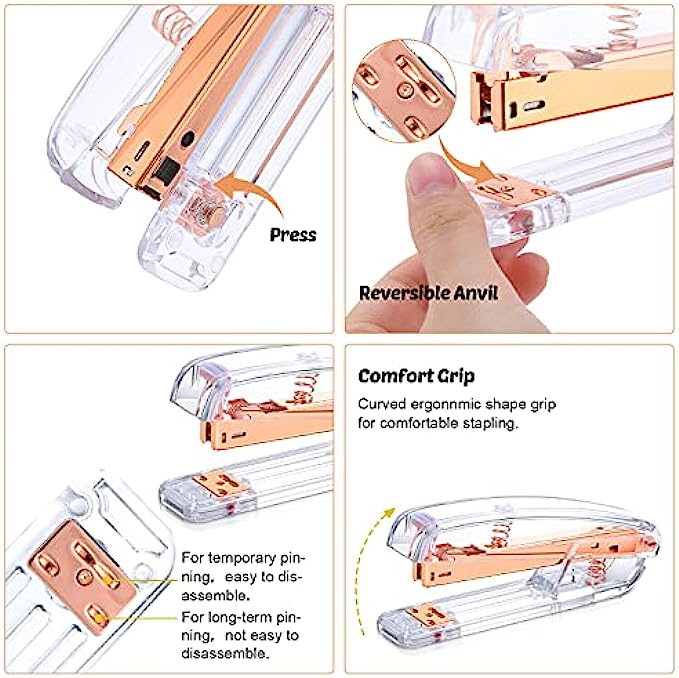 Press

Reversible Anvil

For temporary pinning， easy to disassemble.

For long-term pinning， not easy to disassemble.

Comfort Grip

Curved ergonnmic shape grip for comfortable stapling.