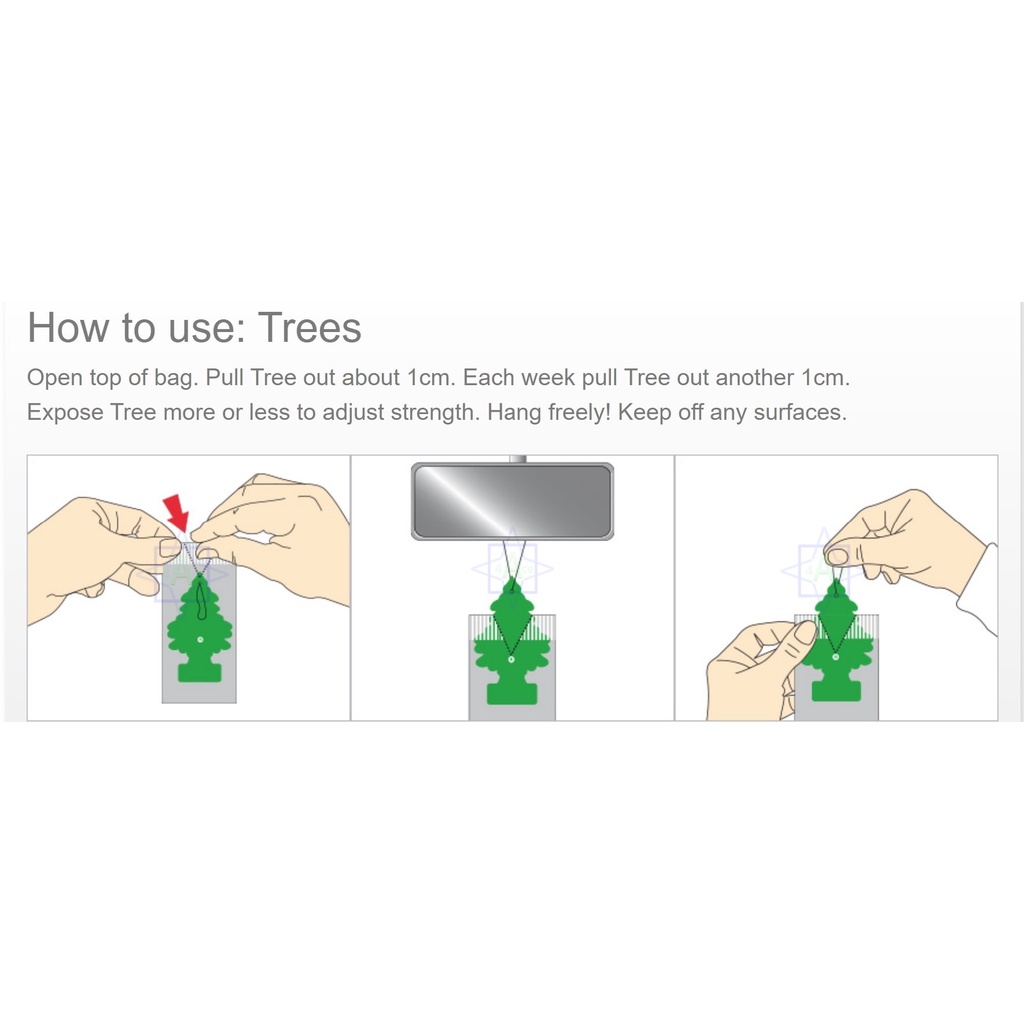 How to use: Trees

Open top of bag. Pull Tree out about 1cm. Each week pull Tree out another 1cm. Expose Tree more or less to adjust strength. Hang freely! Keep off any surfaces.